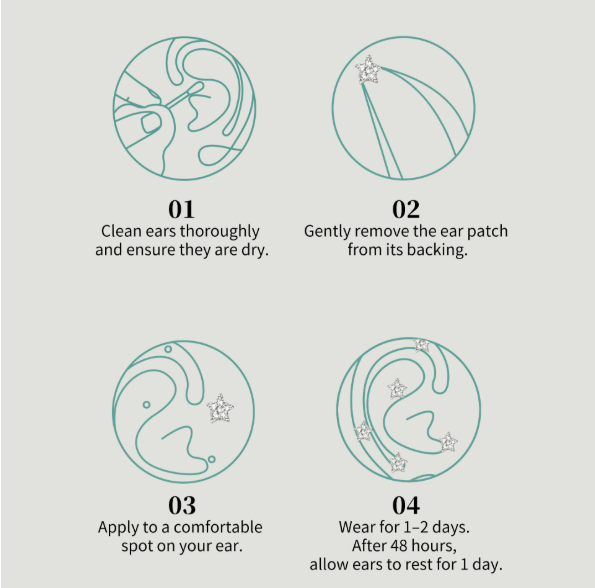 01
Clean ears thoroughly and ensure they are dry.

02
Gently remove the ear patch from its backing.

03
Apply to a comfortable spot on your ear.

04
Wear for 1–2 days.
After 48 hours,
allow ears to rest for 1 day.